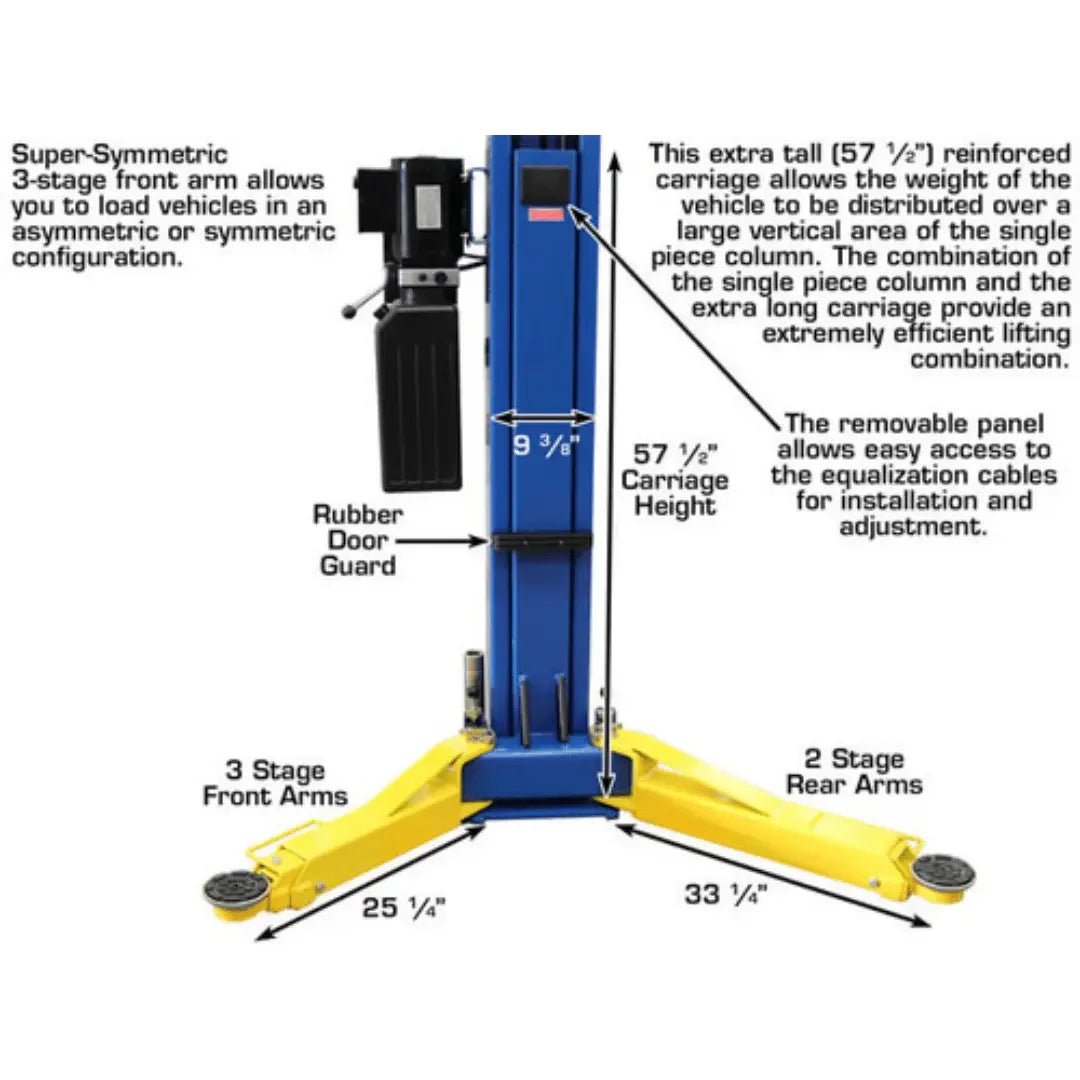 Super-Symmetric 3-stage front arm allows you to load vehicles in an asymmetric or symmetric configuration.

This extra tall (57 ½") reinforced carriage allows the weight of the vehicle to be distributed over a large vertical area of the single piece column. The combination of the single piece column and the extra long carriage provide an extremely efficient lifting combination.

The removable panel allows easy access to the equalization cables for installation and adjustment.

9 ⅜"

57 ½" Carriage Height

Rubber Door Guard

3 Stage Front Arms

2 Stage Rear Arms

25 ¼"

33 ¼"