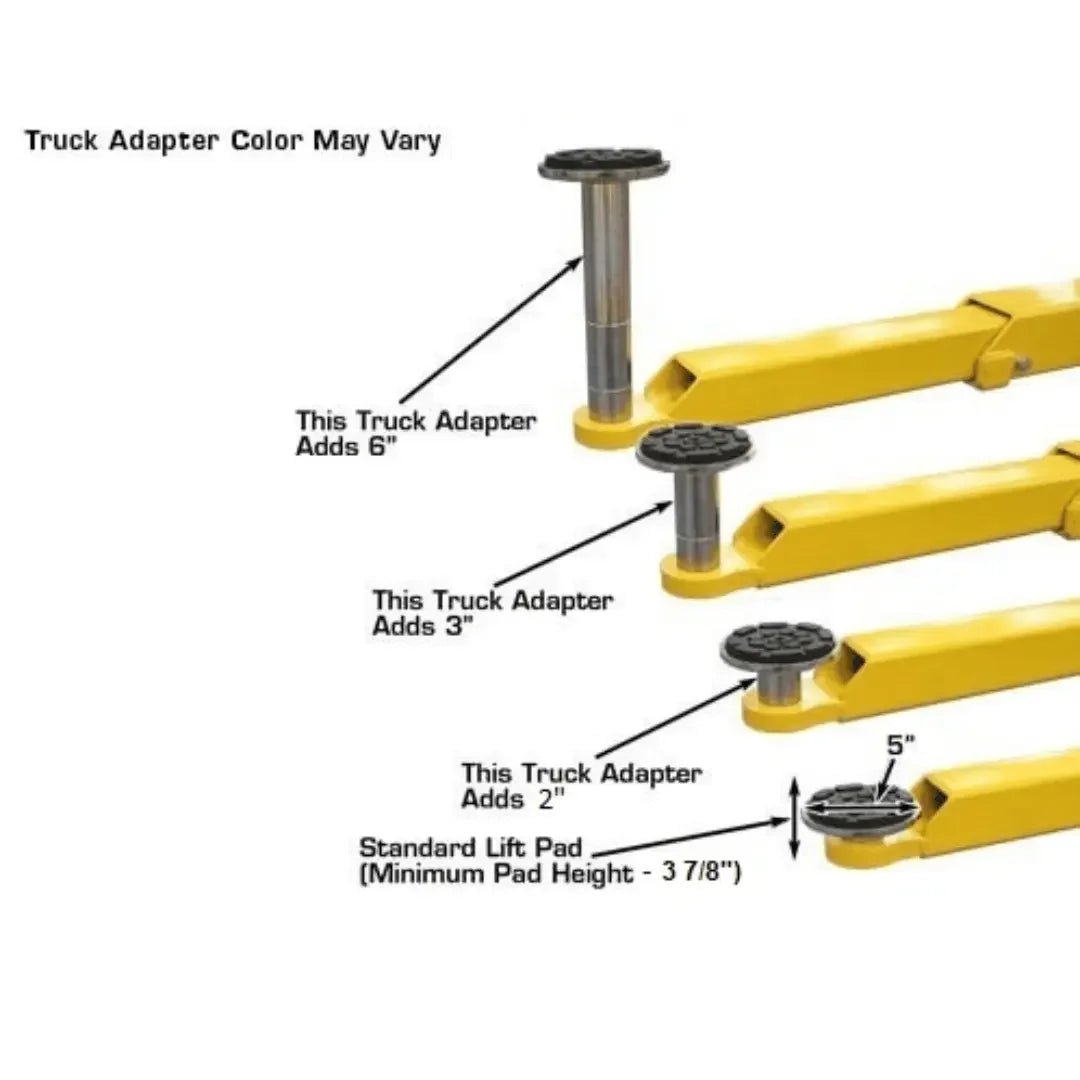 Truck Adapter Color May Vary

This Truck Adapter Adds 6"

This Truck Adapter Adds 3"

This Truck Adapter Adds 2"

5"

Standard Lift Pad (Minimum Pad Height - 3 7/8")